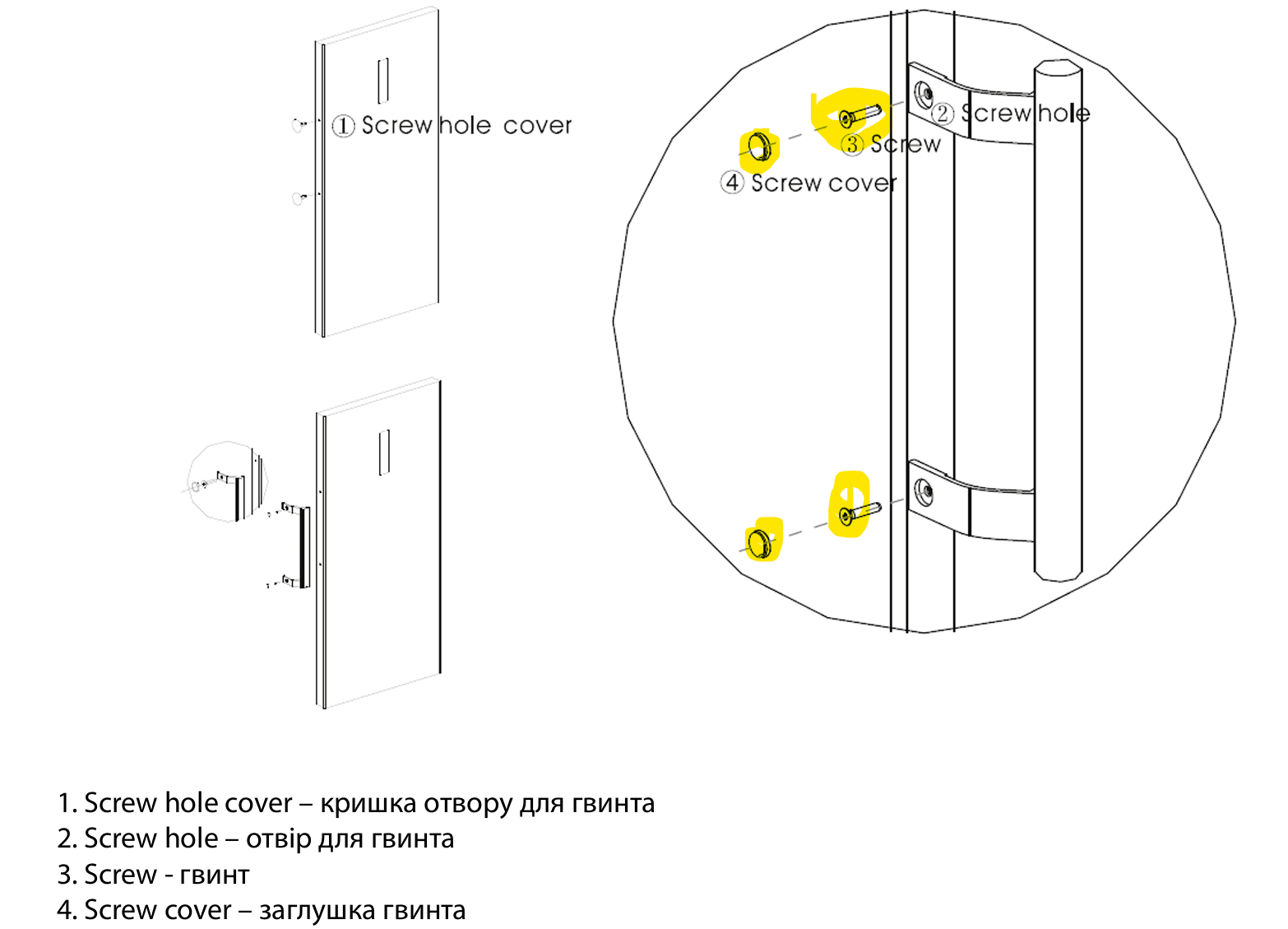 ① Screw hole cover

② Screw hole
③ Screw
④ Screw cover

1. Screw hole cover – кришка отвору для гвинта
2. Screw hole – отвір для гвинта
3. Screw - гвинт
4. Screw cover – заглушка гвинта