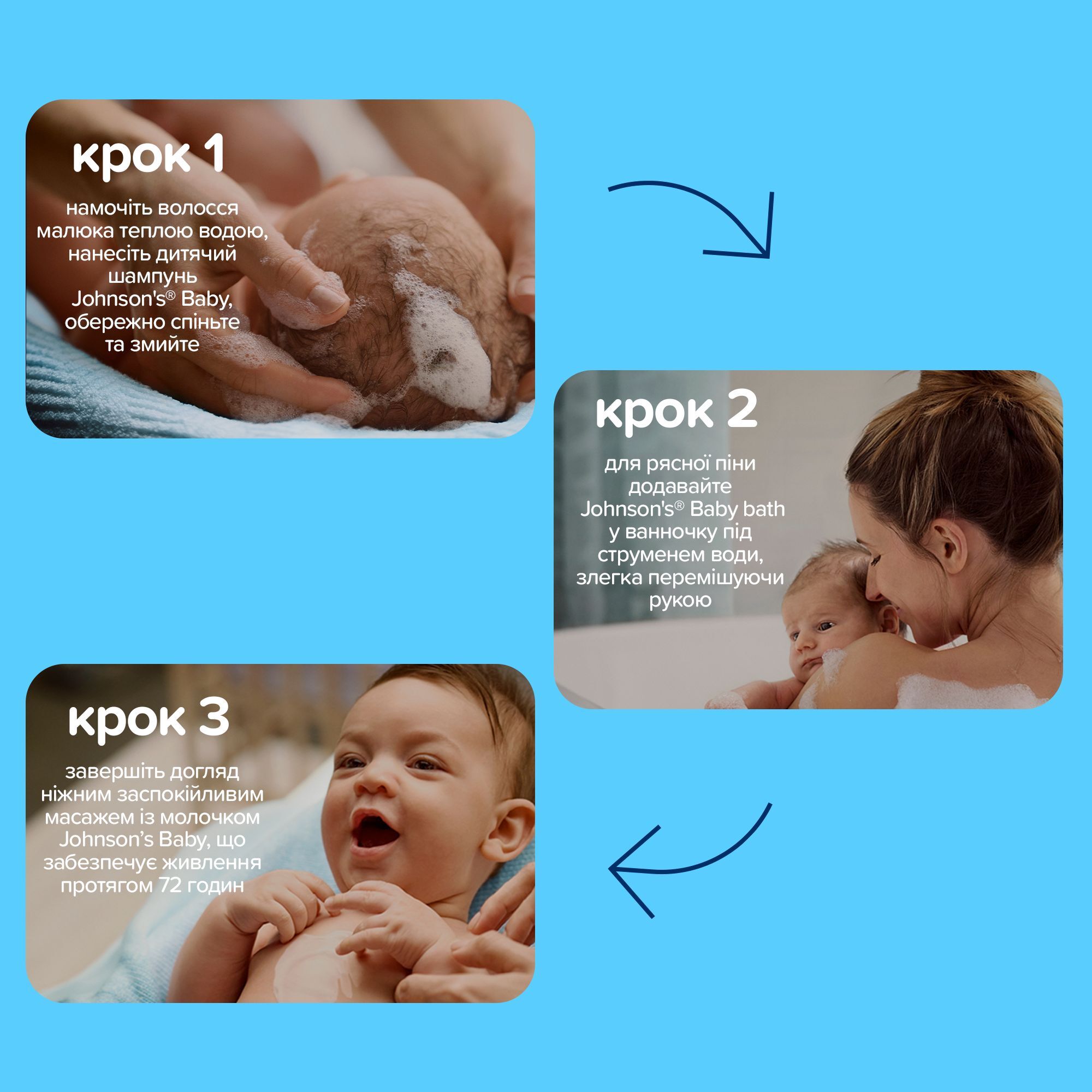 крок 1

намочіть волосся малюка теплою водою, нанесіть дитячий шампунь Johnson's® Baby, обережно спіньте та змийте

крок 2

для рясної піни додавайте Johnson's® Baby bath у ванночку під струменем води, злегка перемішуючи рукою

крок 3

завершіть догляд ніжним заспокійливим масажем із молочком Johnson's Baby, що забезпечує живлення протягом 72 годин