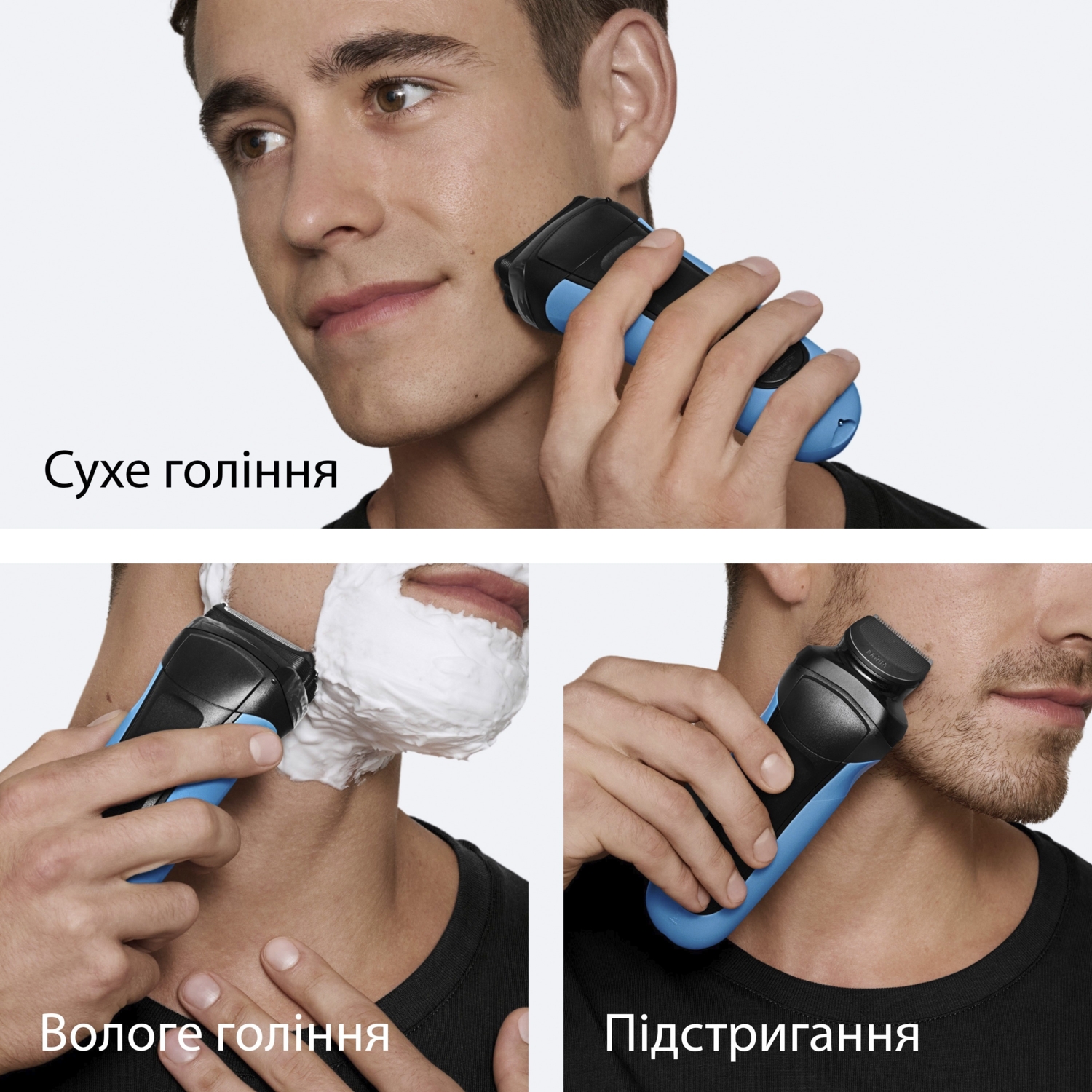 Сухе гоління

Вологе гоління

Підстригання