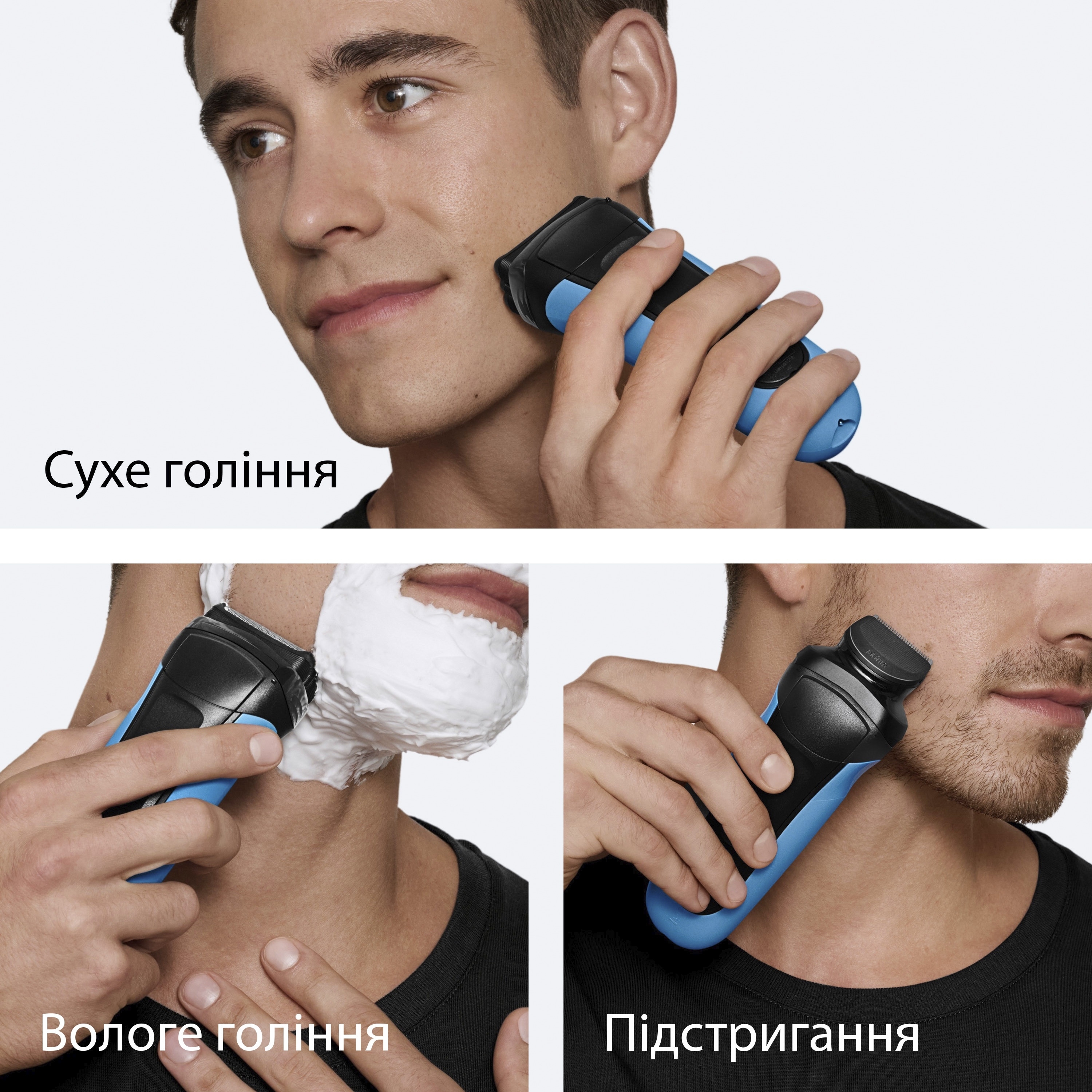 Сухе гоління

Вологе гоління

Підстригання