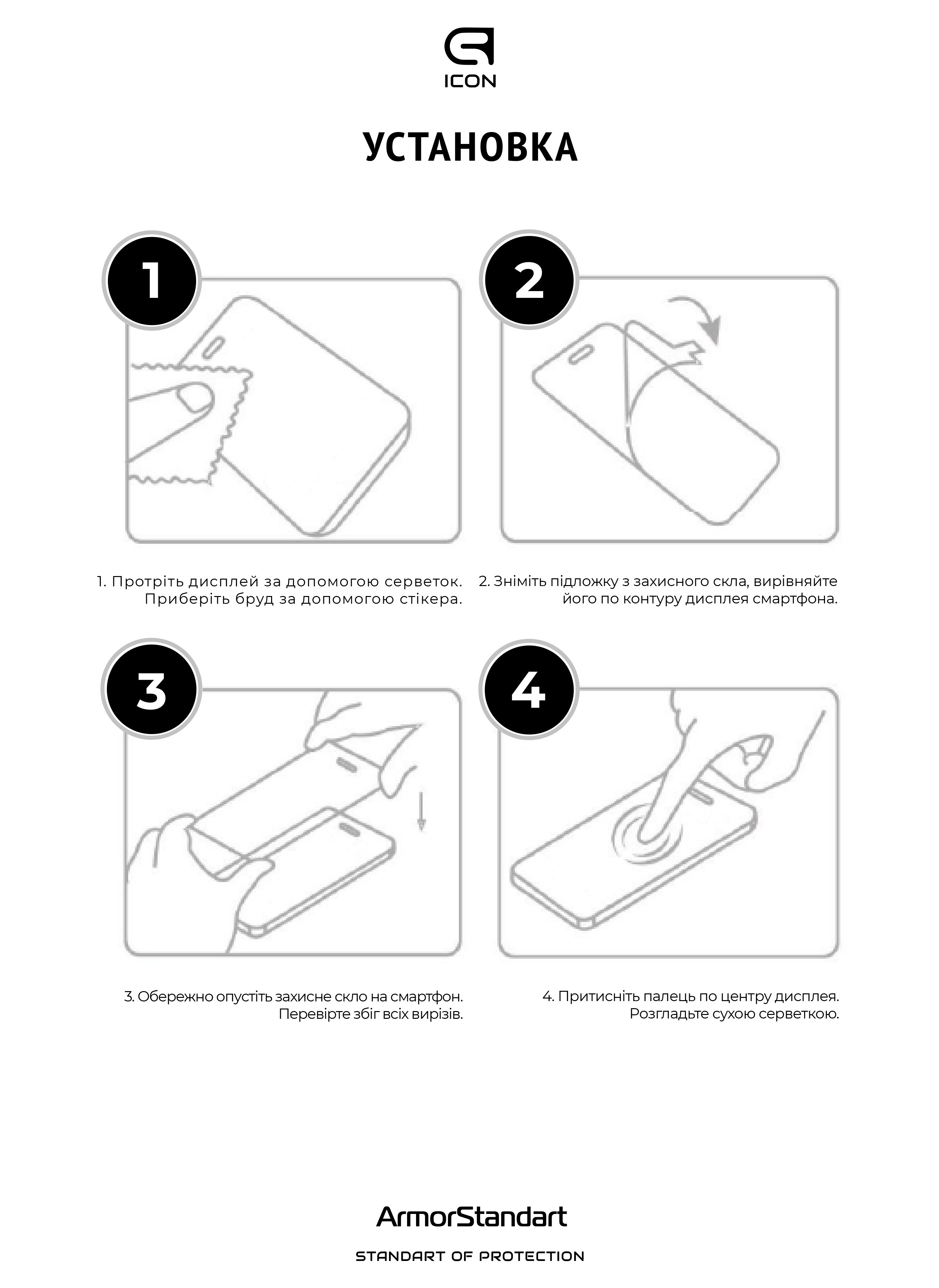 ICON

УСТАНОВКА

1

2

1. Протріть дисплей за допомогою серветок. Приберіть бруд за допомогою стікера.

2. Зніміть підложку з захисного скла, вирівняйте його по контуру дисплея смартфона.

3

4

3. Обережно опустіть захисне скло на смартфон. Перевірте збіг всіх вирізів.

4. Притисніть палець по центру дисплея. Розгладьте сухою серветкою.

ArmorStandart

STANDART OF PROTECTION