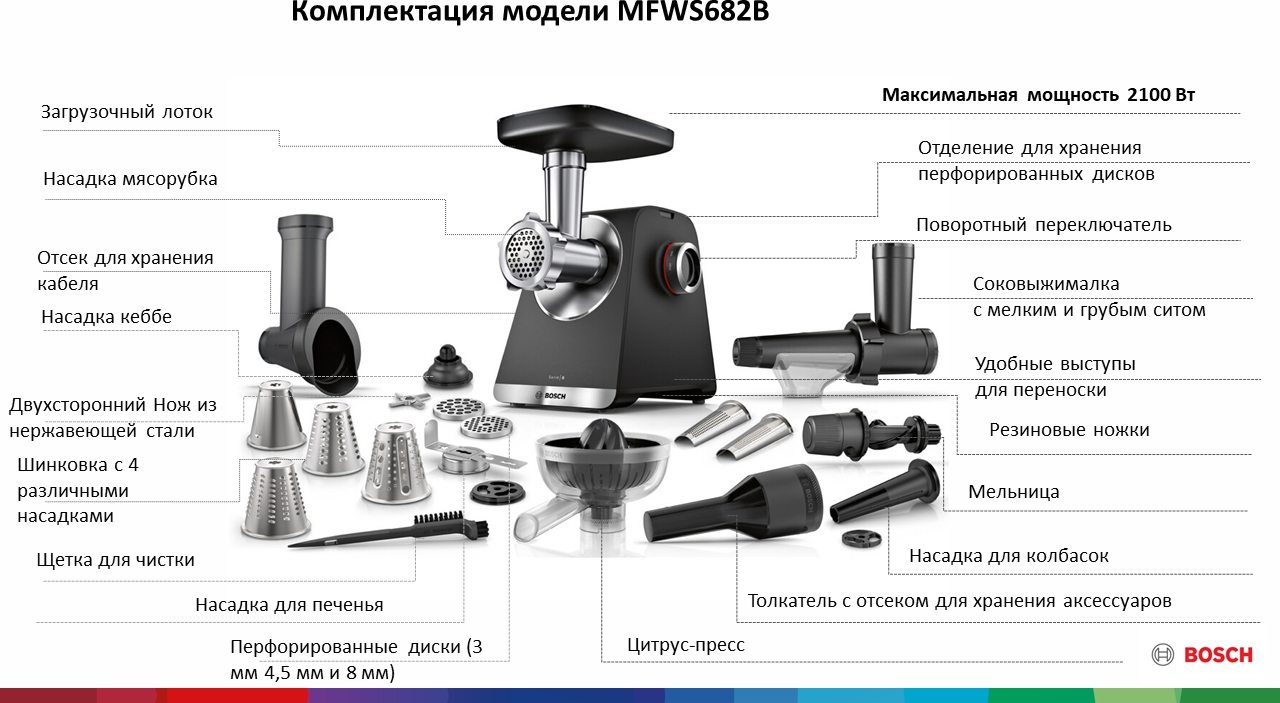 Комплектация модели MFWS682B

Загрузочный лоток

Насадка мясорубка

Отсек для хранения кабеля

Насадка кеббе

Двухсторонний Нож из нержавеющей стали

Шинковка с 4 различными насадками

Щетка для чистки

Насадка для печенья

Перфорированные диски (3 мм 4,5 мм и 8 мм)

Максимальная мощность 2100 Вт

Отделение для хранения перфорированных дисков

Поворотный переключатель

Соковыжималка с мелким и грубым ситом

Удобные выступы для переноски

Резиновые ножки

Мельница

Насадка для колбасок

Толкатель с отсеком для хранения аксессуаров

Цитрус-пресс

BOSCH

BOSCH