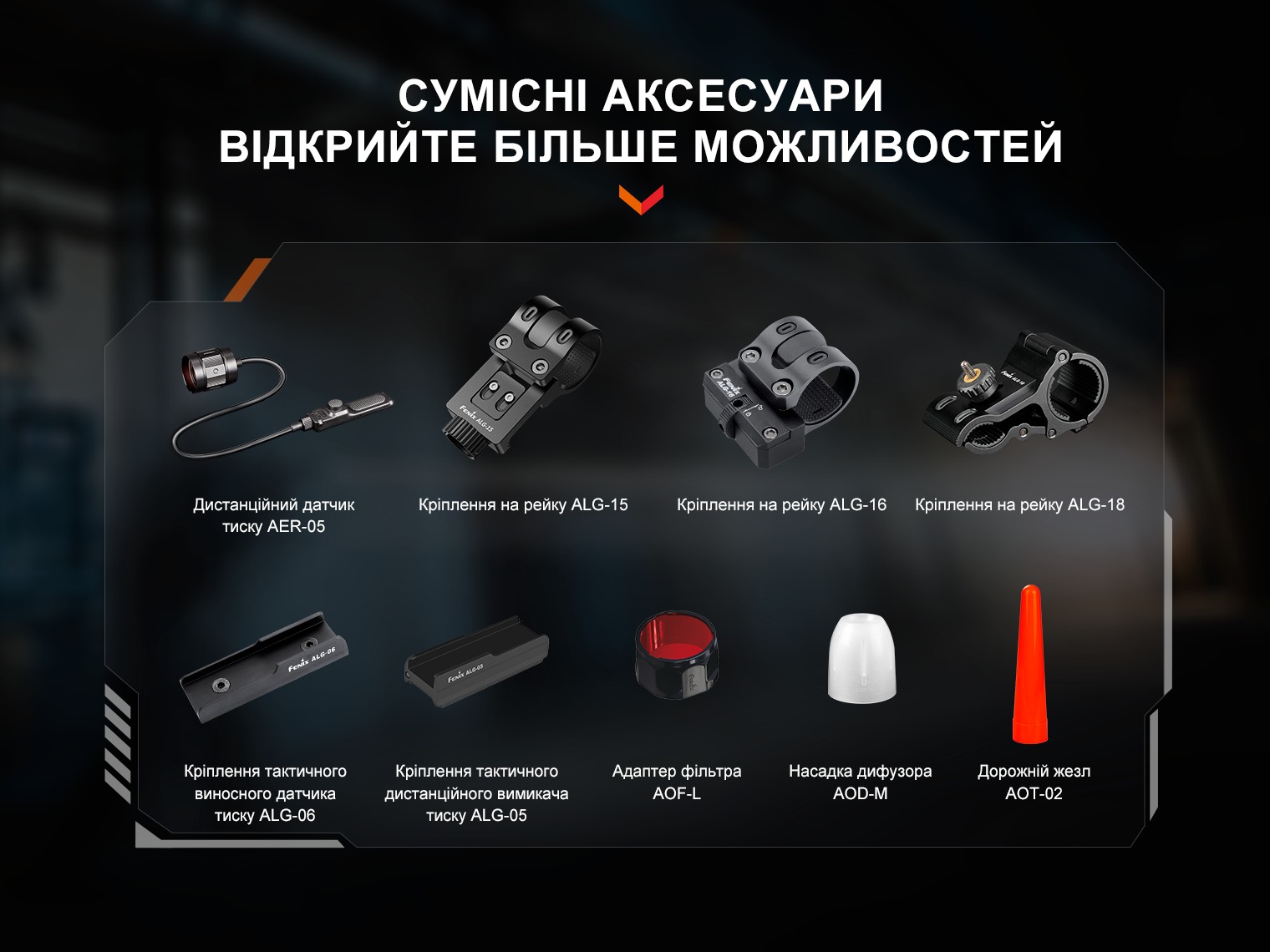 СУМІСНІ АКСЕСУАРИ
ВІДКРИЙТЕ БІЛЬШЕ МОЖЛИВОСТЕЙ

Fenix ALG-15

Fenix ALG-16

Fenix ALG-18

Дистанційний датчик тиску AER-05

Кріплення на рейку ALG-15

Кріплення на рейку ALG-16

Кріплення на рейку ALG-18

Fenix ALG-06

Fenix ALG-05

Кріплення тактичного виносного датчика тиску ALG-06

Кріплення тактичного дистанційного вимикача тиску ALG-05

Адаптер фільтра AOF-L

Насадка дифузора AOD-M

Дорожній жезл AOT-02