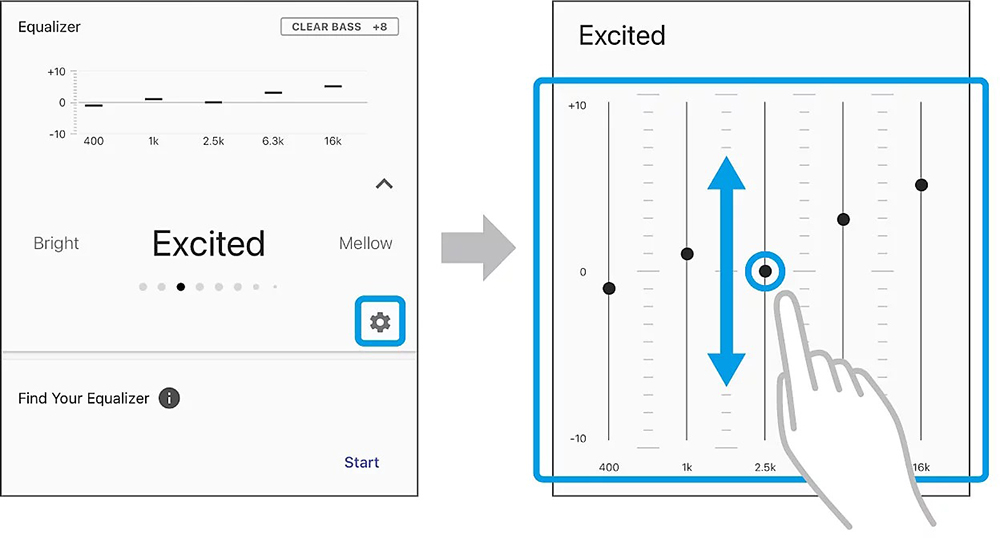 Equalizer

CLEAR BASS +8

+10
0
-10

400 1k 2.5k 6.3k 16k

Bright Excited Mellow

Find Your Equalizer

Start

Excited

+10
0
-10

400 1k 2.5k 16k