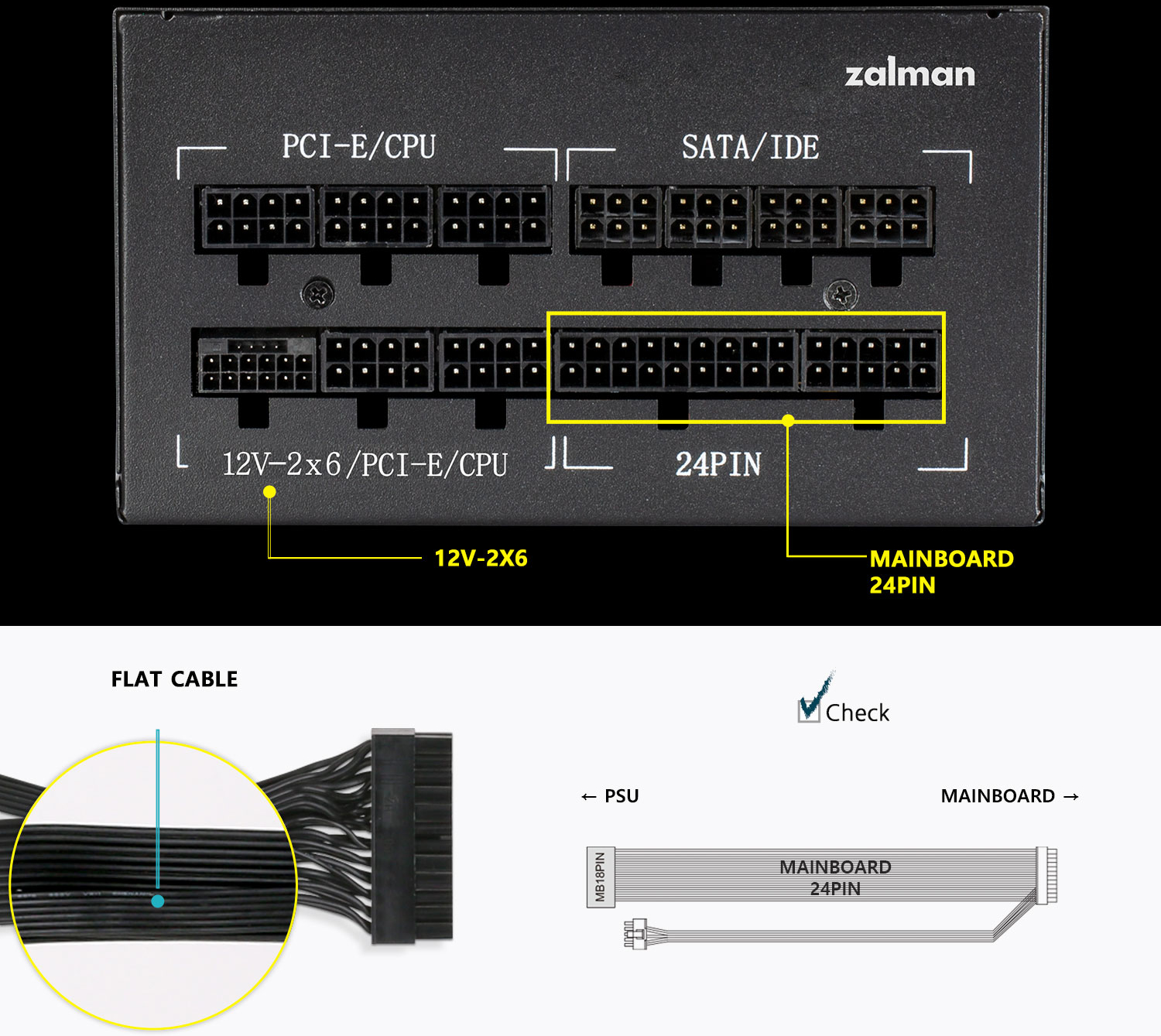 zalman

PCI-E/CPU

SATA/IDE

12V-2x6/PCI-E/CPU

24PIN

12V-2X6

MAINBOARD 24PIN

FLAT CABLE

Check

← PSU

MAINBOARD →

MB18PIN

MAINBOARD 24PIN