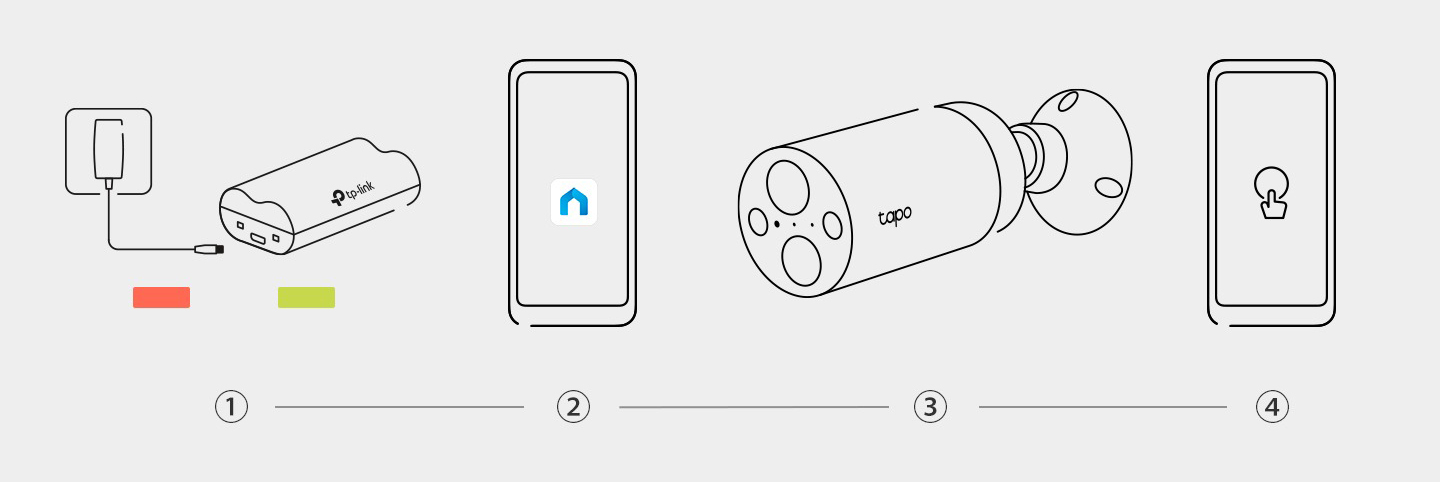 tp-link

tapo

① ② ③ ④