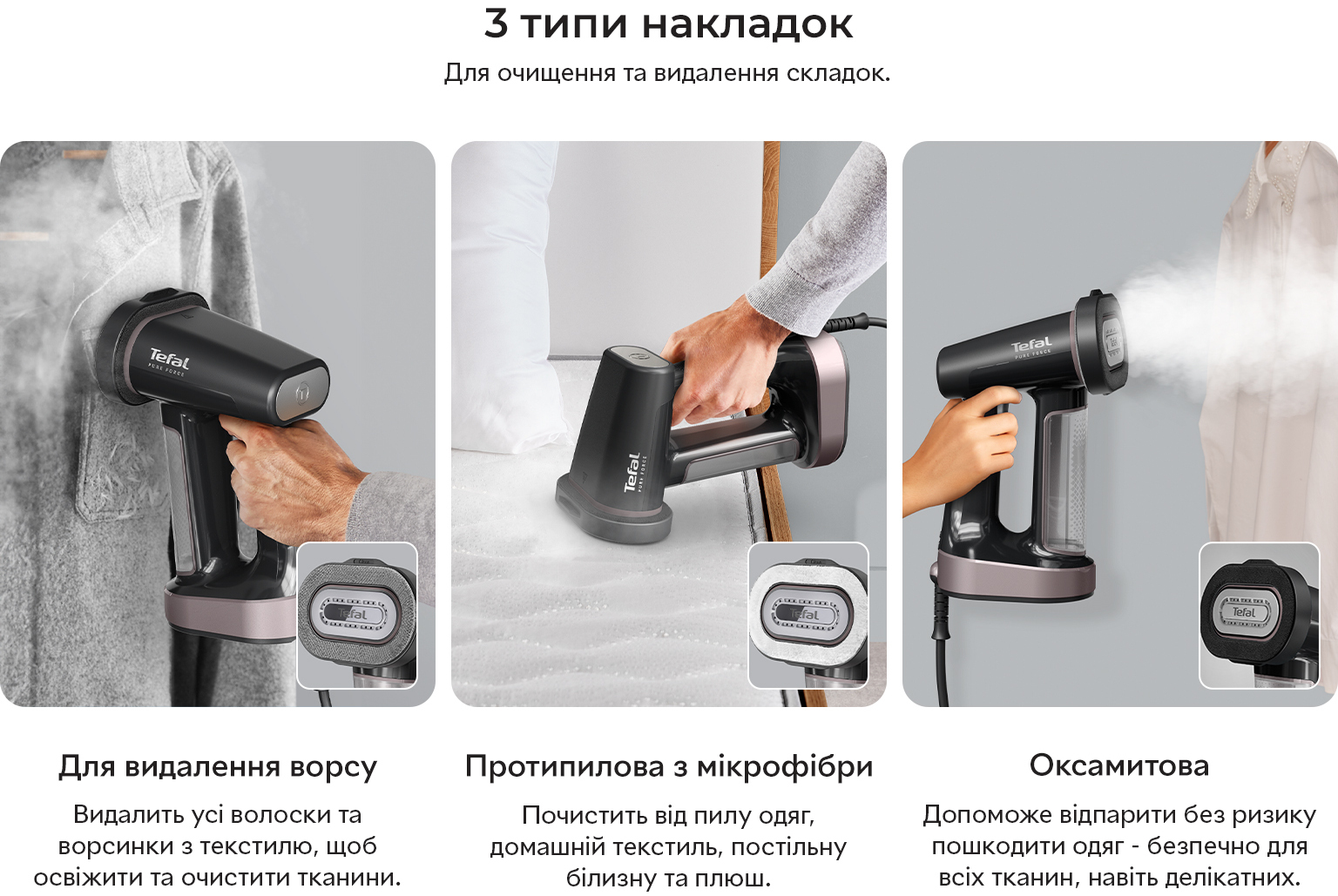 3 типи накладок

Для очищення та видалення складок.

Tefal
PURE FORCE

Tefal

Tefal
PURE FORCE

Tefal

Tefal
PURE FORCE

Tefal

Для видалення ворсу

Видалить усі волоски та ворсинки з текстилю, щоб освіжити та очистити тканини.

Протипилова з мікрофібри

Почистить від пилу одяг, домашній текстиль, постільну білизну та плюш.

Оксамитова

Допоможе відпарити без ризику пошкодити одяг - безпечно для всіх тканин, навіть делікатних.