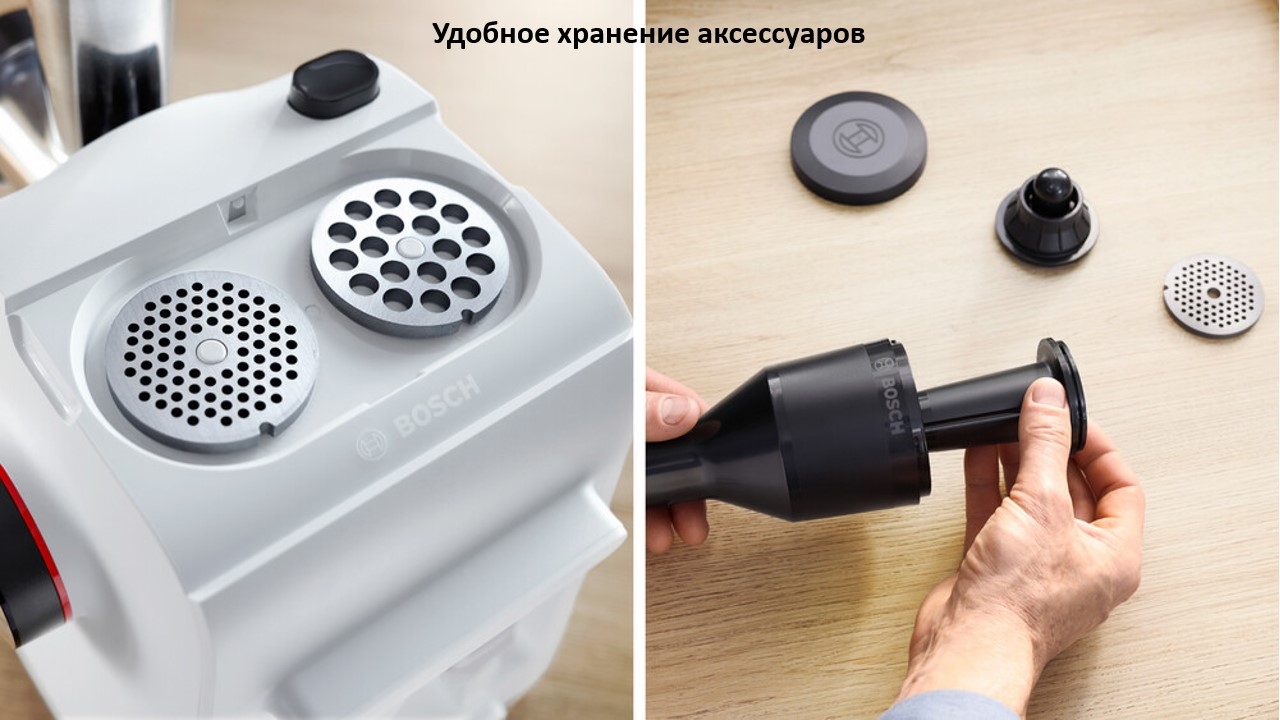 Удобное хранение аксессуаров

BOSCH

BOSCH