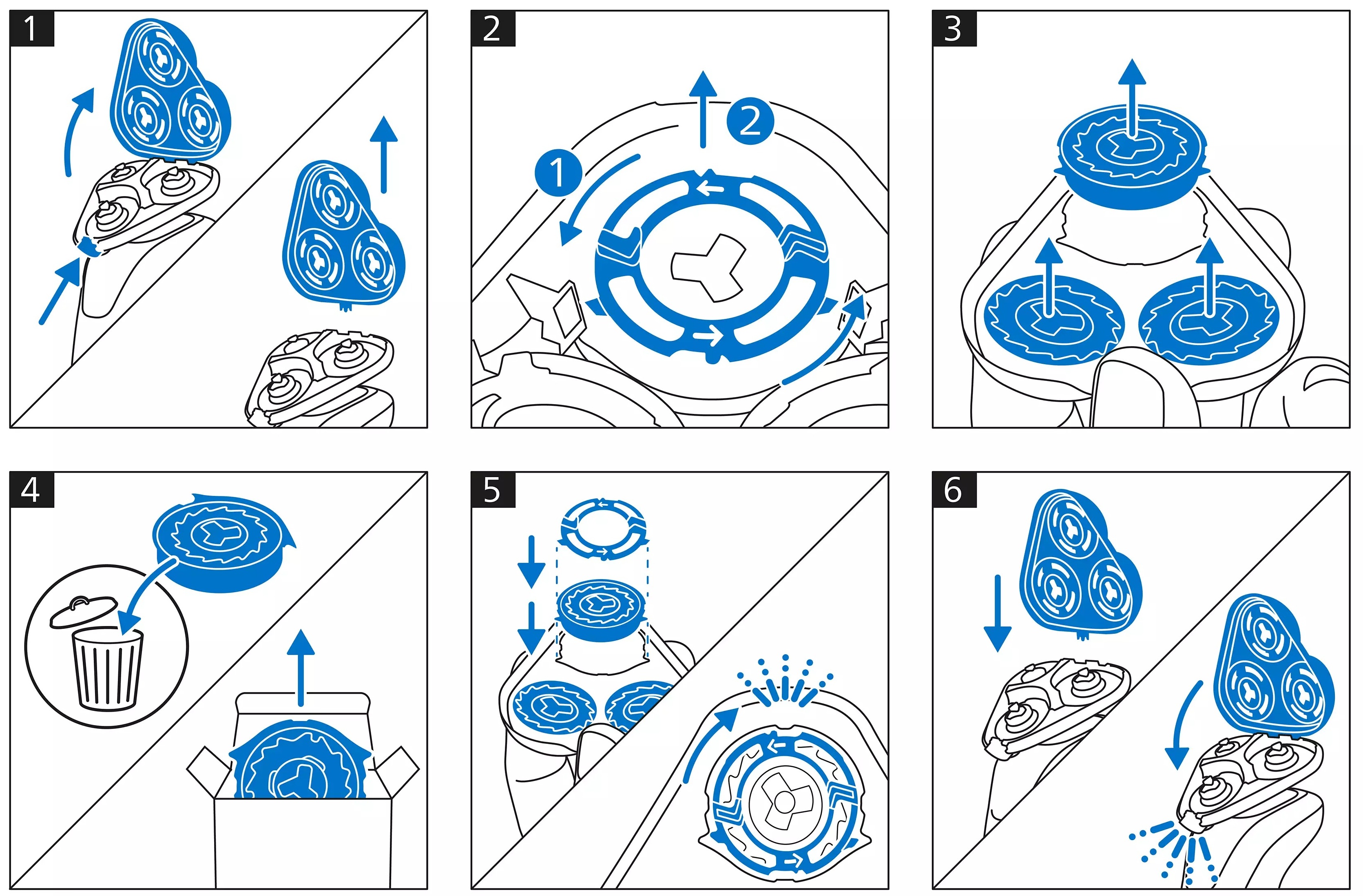 1

2

1

2

3

4

5

6