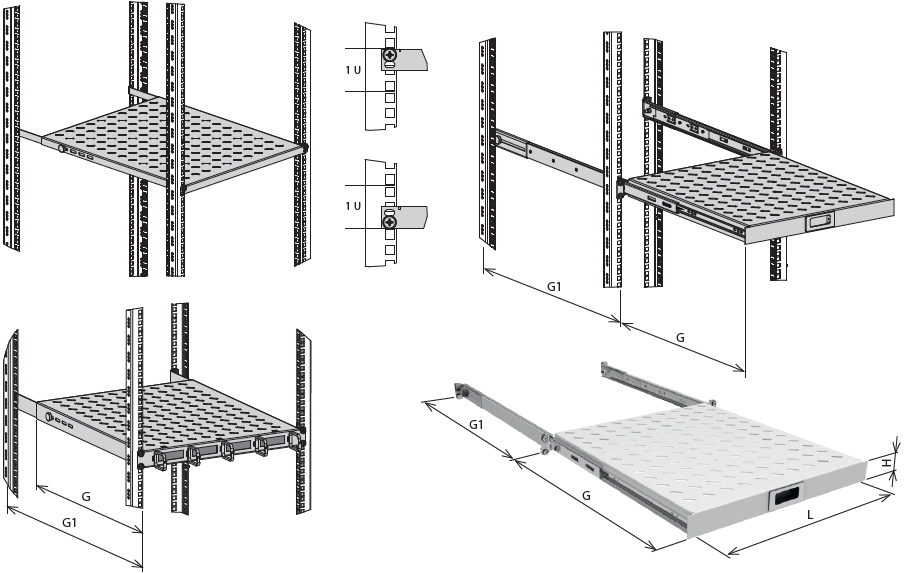 1 U

1 U

G1

G

G

G1

G1

G

H

L