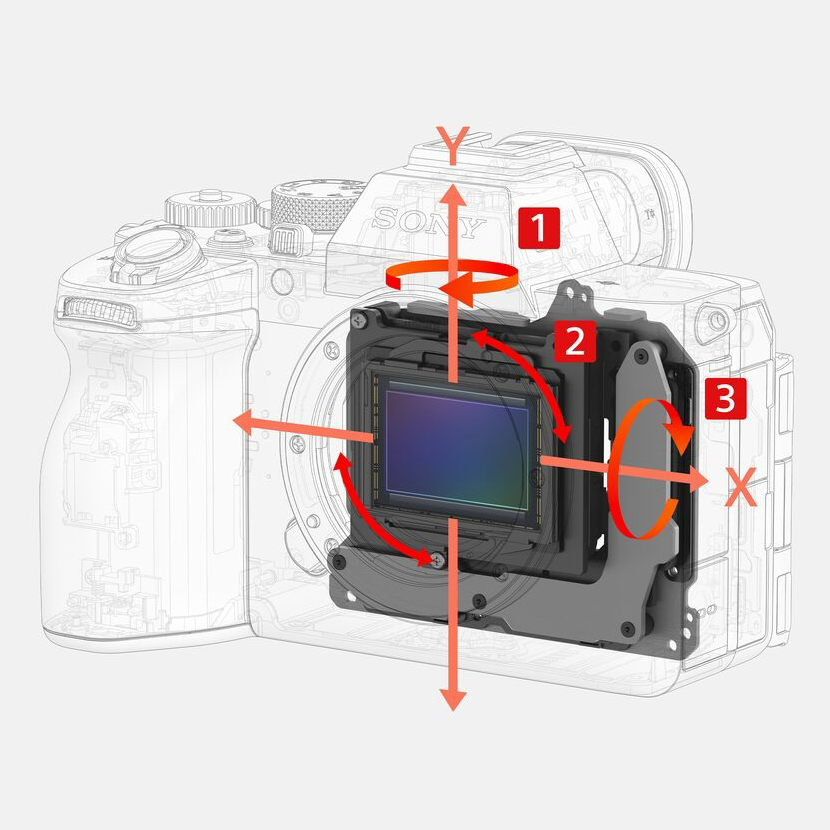 Y
SONY
1
2
3
X